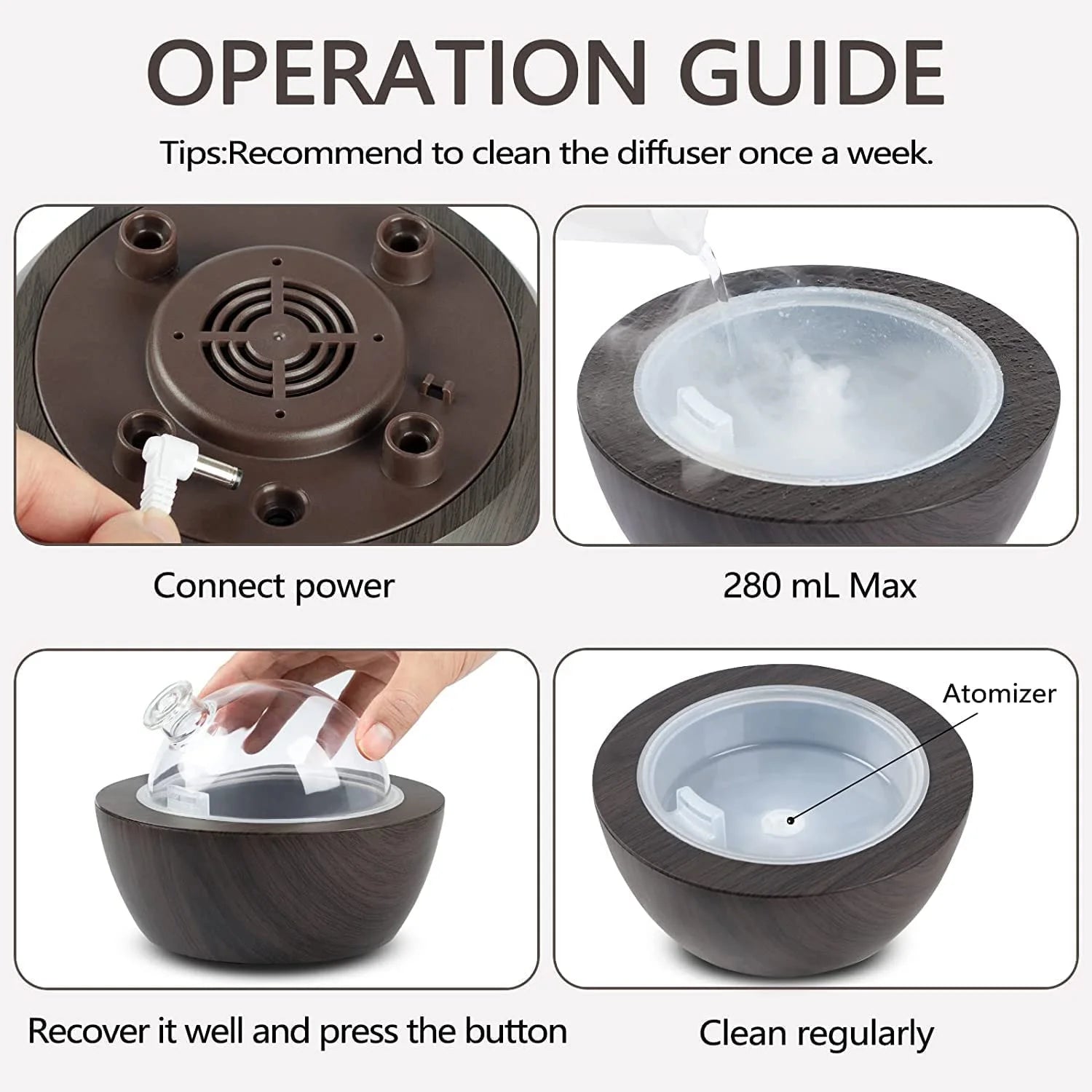 OPERATION GUIDE

Tips:Recommend to clean the diffuser once a week.

Connect power

280 mL Max

Recover it well and press the button

Atomizer

Clean regularly