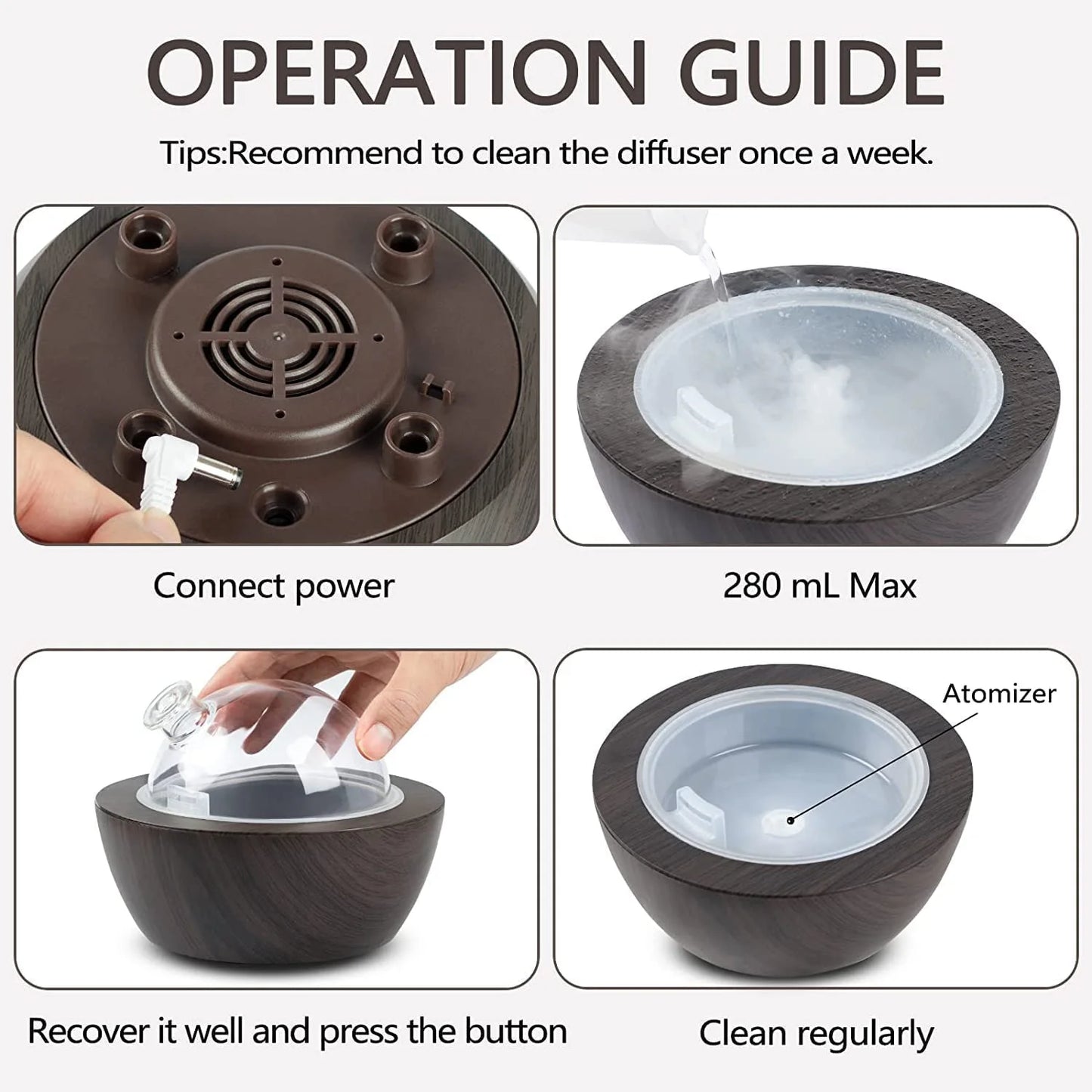 OPERATION GUIDE

Tips:Recommend to clean the diffuser once a week.

Connect power

280 mL Max

Recover it well and press the button

Atomizer

Clean regularly